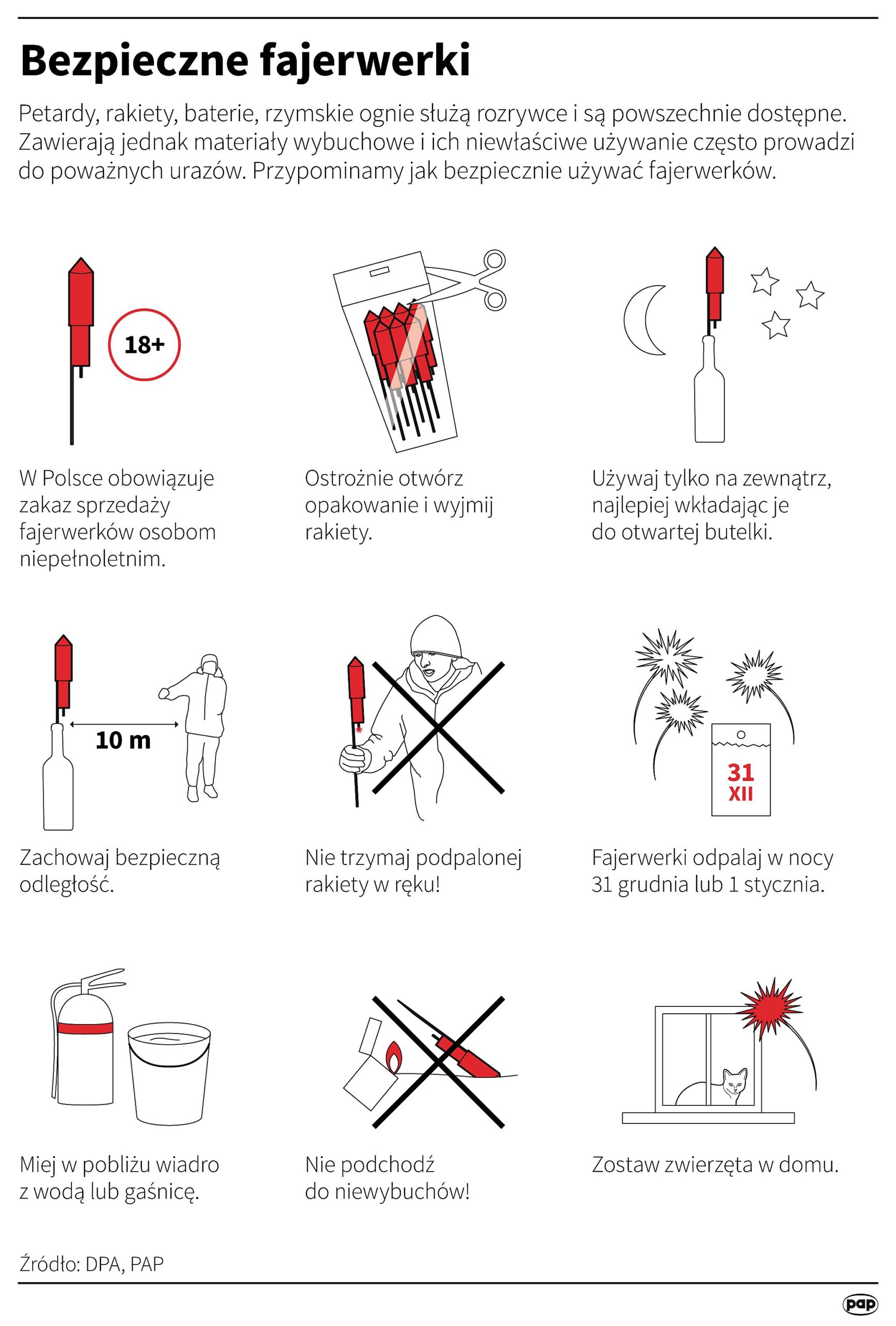 Bezpieczne fajerwerki

Petardy, rakiety, baterie, rzymskie ognie służą rozrywce i są powszechnie dostępne. Zawierają jednak materiały wybuchowe i ich niewłaściwe używanie często prowadzi do poważnych urazów. Przypominamy jak bezpiecznie używać fajerwerków.

18+

W Polsce obowiązuje zakaz sprzedaży fajerwerków osobom niepełnoletnim.

Ostrożnie otwórz opakowanie i wyjmij rakiety.

Używaj tylko na zewnątrz, najlepiej wkładając je do otwartej butelki.

10 m

Zachowaj bezpieczną odległość.

Nie trzymaj podpalonej rakiety w ręku!

31
XII

Fajerwerki odpalaj w nocy 31 grudnia lub 1 stycznia.

Miej w pobliżu wiadro z wodą lub gaśnicę.

Nie podchodź do niewybuchów!

Zostaw zwierzęta w domu.

Źródło: DPA, PAP

pap